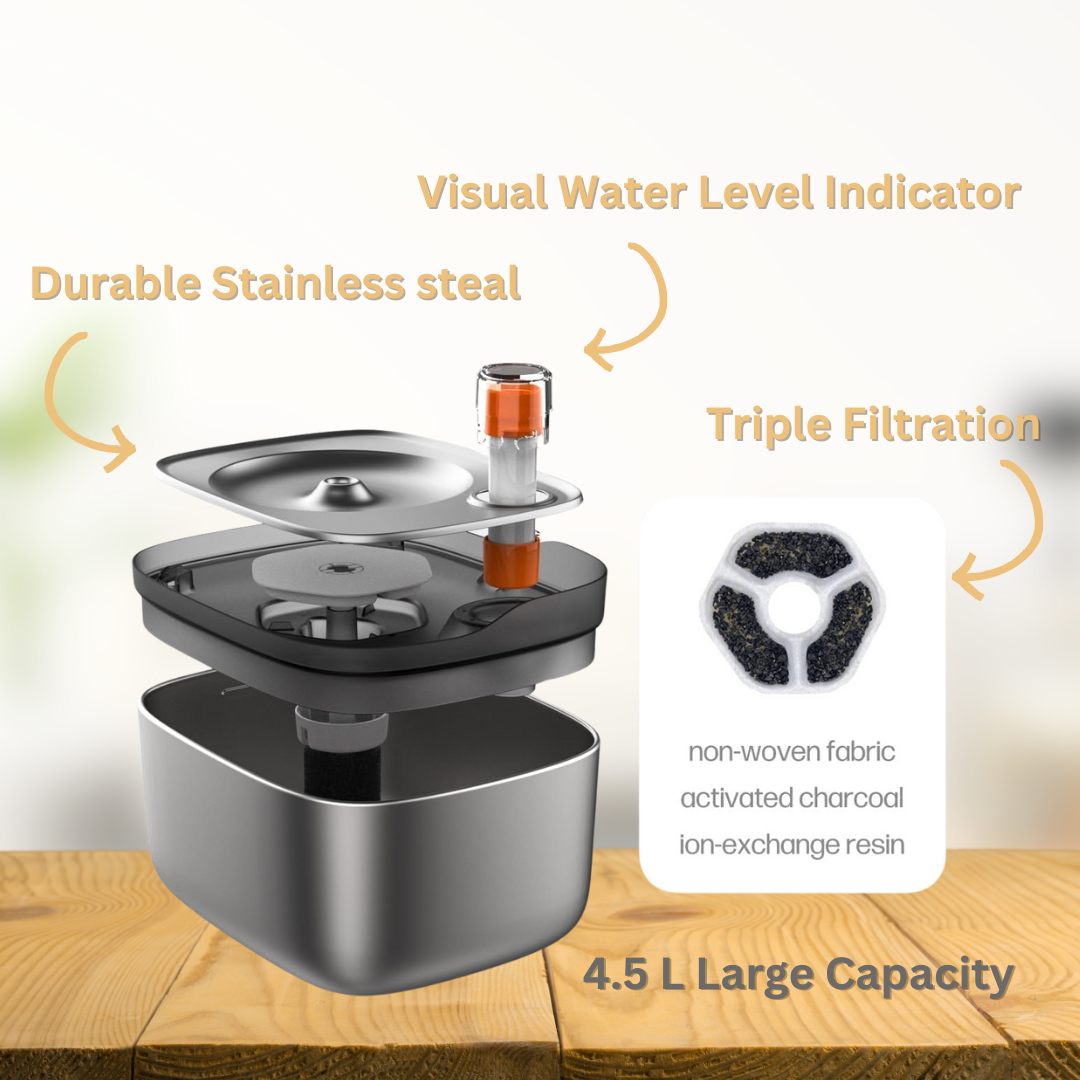 Visual Water Level Indicator

Durable Stainless steal

Triple Filtration

non-woven fabric
activated charcoal
ion-exchange resin

4.5 L Large Capacity